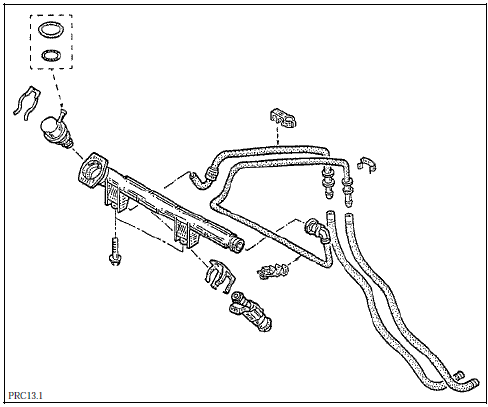 PRC13.1